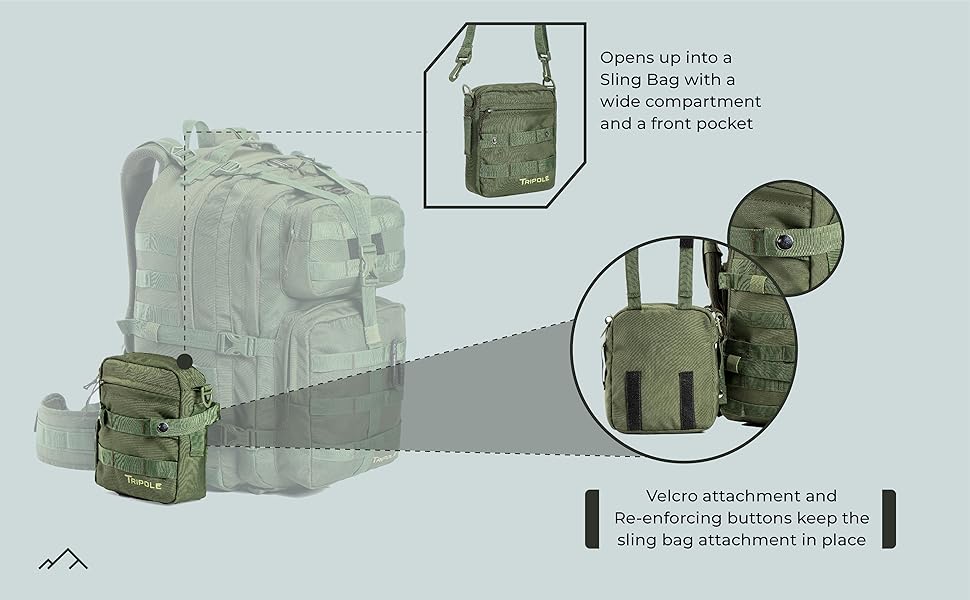 Opens up into a Sling Bag with a wide compartment and a front pocket

TRIPOLE

TRIPOLE

TRIPOLE

Velcro attachment and Re-enforcing buttons keep the sling bag attachment in place